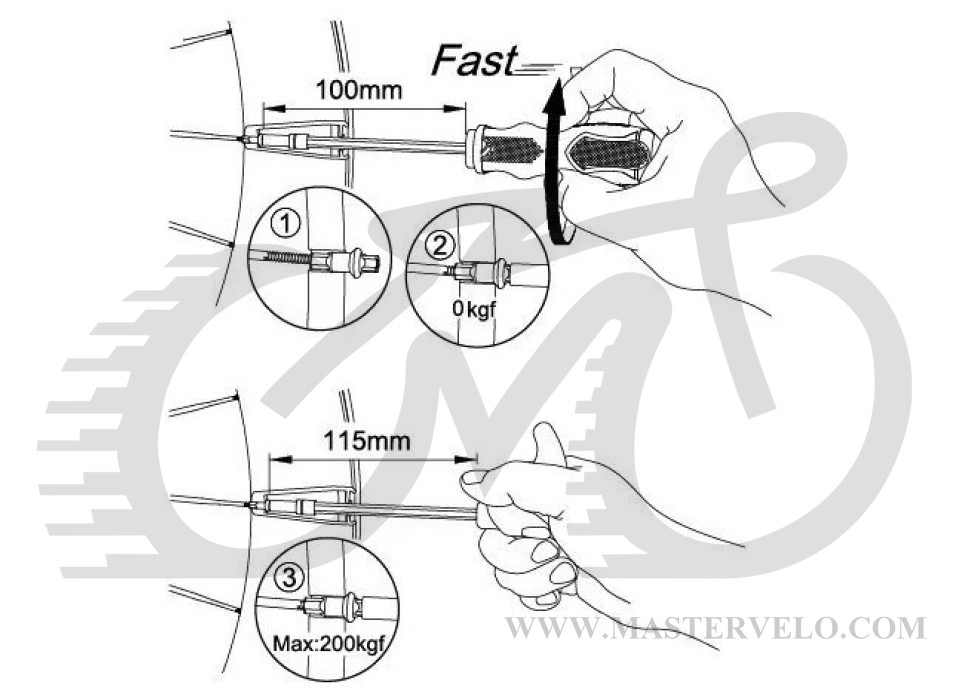 Fast

100mm

①

②

0 kgf

115mm

③

Max:200kgf

WWW.MASTERVELO.COM